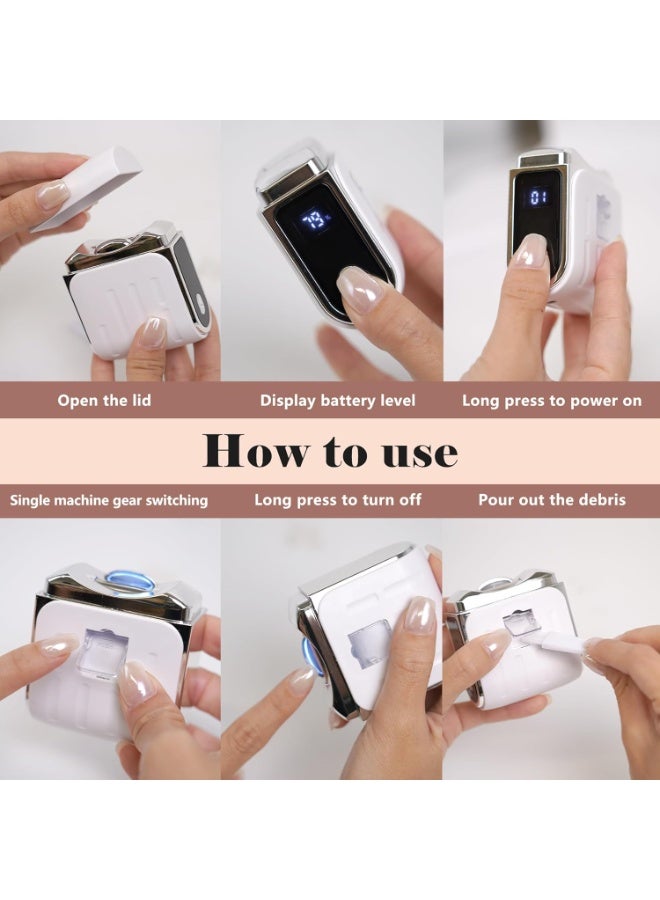 Open the lid

Display battery level

Long press to power on

How to use

Single machine gear switching

Long press to turn off

Pour out the debris